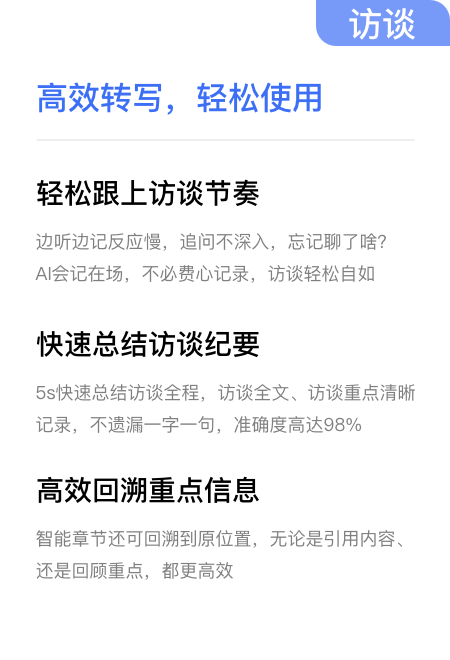 访谈

高效转写，轻松使用

轻松跟上访谈节奏

边听边记反应慢，追问不深入，忘记聊了啥？AI会记在场，不必费心记录，访谈轻松自如

快速总结访谈纪要

5s快速总结访谈全程，访谈全文、访谈重点清晰记录，不遗漏一字一句，准确度高达98%

高效回溯重点信息

智能章节还可回溯到原位置，无论是引用内容、还是回顾重点，都更高效