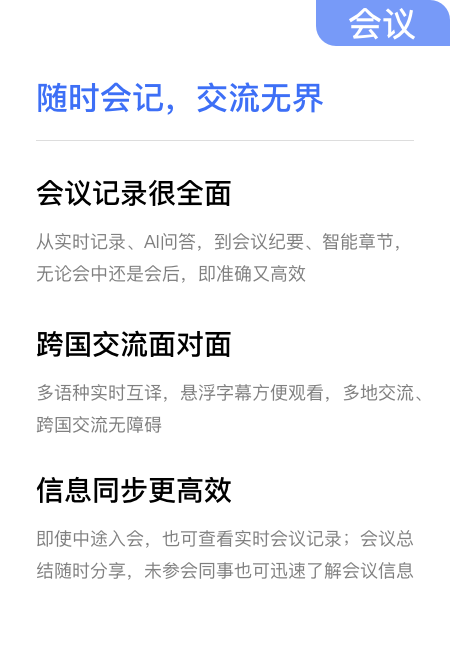 会议

随时会记，交流无界

会议记录很全面

从实时记录、AI问答，到会议纪要、智能章节，无论会中还是会后，即准确又高效

跨国交流面对面

多语种实时互译，悬浮字幕方便观看，多地交流、跨国交流无障碍

信息同步更高效

即使中途入会，也可查看实时会议记录；会议总结随时分享，未参会同事也可迅速了解会议信息